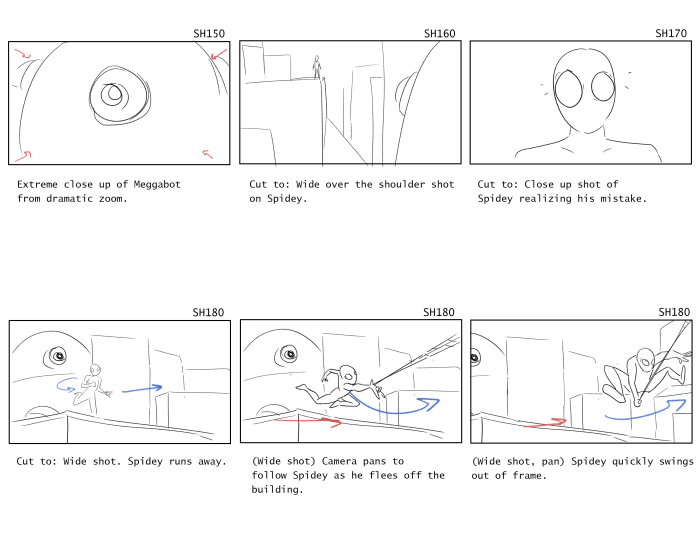 SH150

Extreme close up of Meggabot from dramatic zoom.

SH160

Cut to: Wide over the shoulder shot on Spidey.

SH170

Cut to: Close up shot of Spidey realizing his mistake.

SH180

Cut to: Wide shot. Spidey runs away.

SH180

(Wide shot) Camera pans to follow Spidey as he flees off the building.

SH180

(Wide shot, pan) Spidey quickly swings out of frame.