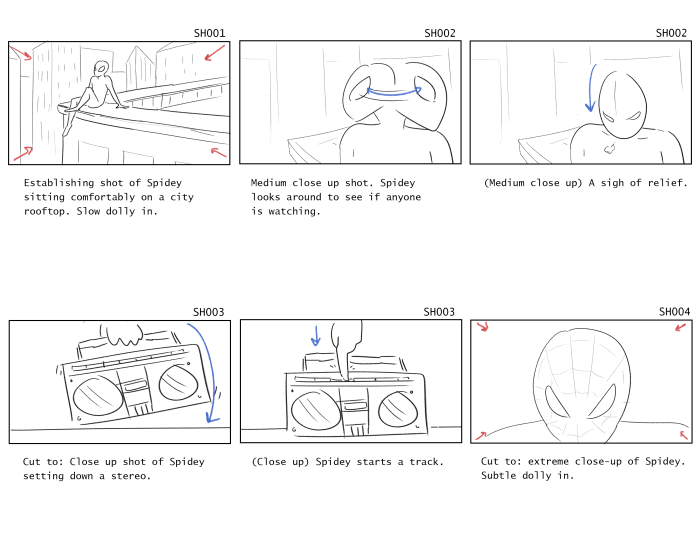 SH001

Establishing shot of Spidey sitting comfortably on a city rooftop. Slow dolly in.

SH002

Medium close up shot. Spidey looks around to see if anyone is watching.

SH002

(Medium close up) A sigh of relief.

SH003

Cut to: Close up shot of Spidey setting down a stereo.

SH003

(Close up) Spidey starts a track.

SH004

Cut to: extreme close-up of Spidey. Subtle dolly in.