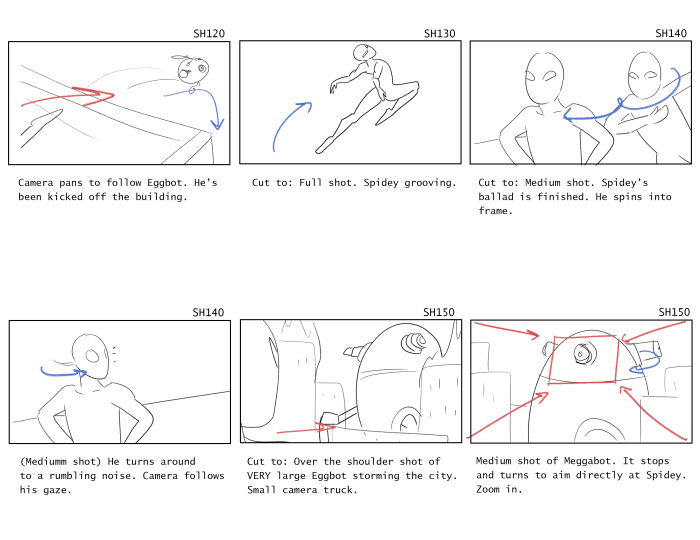 SH120

Camera pans to follow Eggbot. He's been kicked off the building.

SH130

Cut to: Full shot. Spidey grooving.

SH140

Cut to: Medium shot. Spidey's ballad is finished. He spins into frame.

SH140

(Mediumm shot) He turns around to a rumbling noise. Camera follows his gaze.

SH150

Cut to: Over the shoulder shot of VERY large Eggbot storming the city. Small camera truck.

SH150

Medium shot of Meggabot. It stops and turns to aim directly at Spidey. Zoom in.