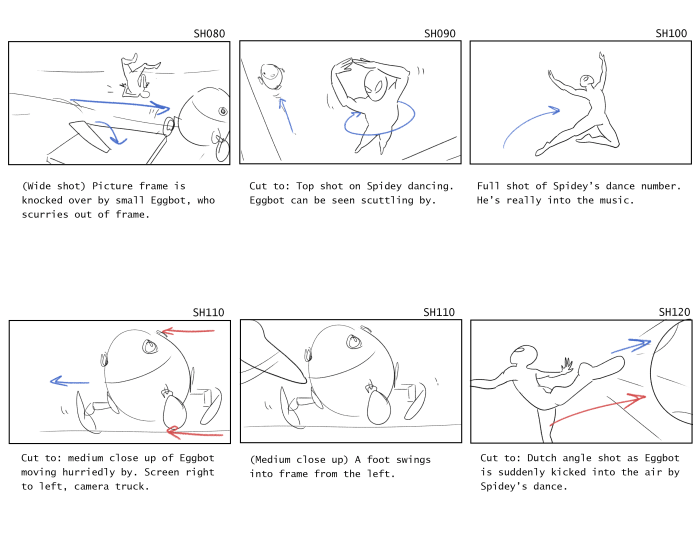 SH080

(Wide shot) Picture frame is knocked over by small Eggbot, who scurries out of frame.

SH090

Cut to: Top shot on Spidey dancing. Eggbot can be seen scuttling by.

SH100

Full shot of Spidey's dance number. He's really into the music.

SH110

Cut to: medium close up of Eggbot moving hurriedly by. Screen right to left, camera truck.

SH110

(Medium close up) A foot swings into frame from the left.

SH120

Cut to: Dutch angle shot as Eggbot is suddenly kicked into the air by Spidey's dance.