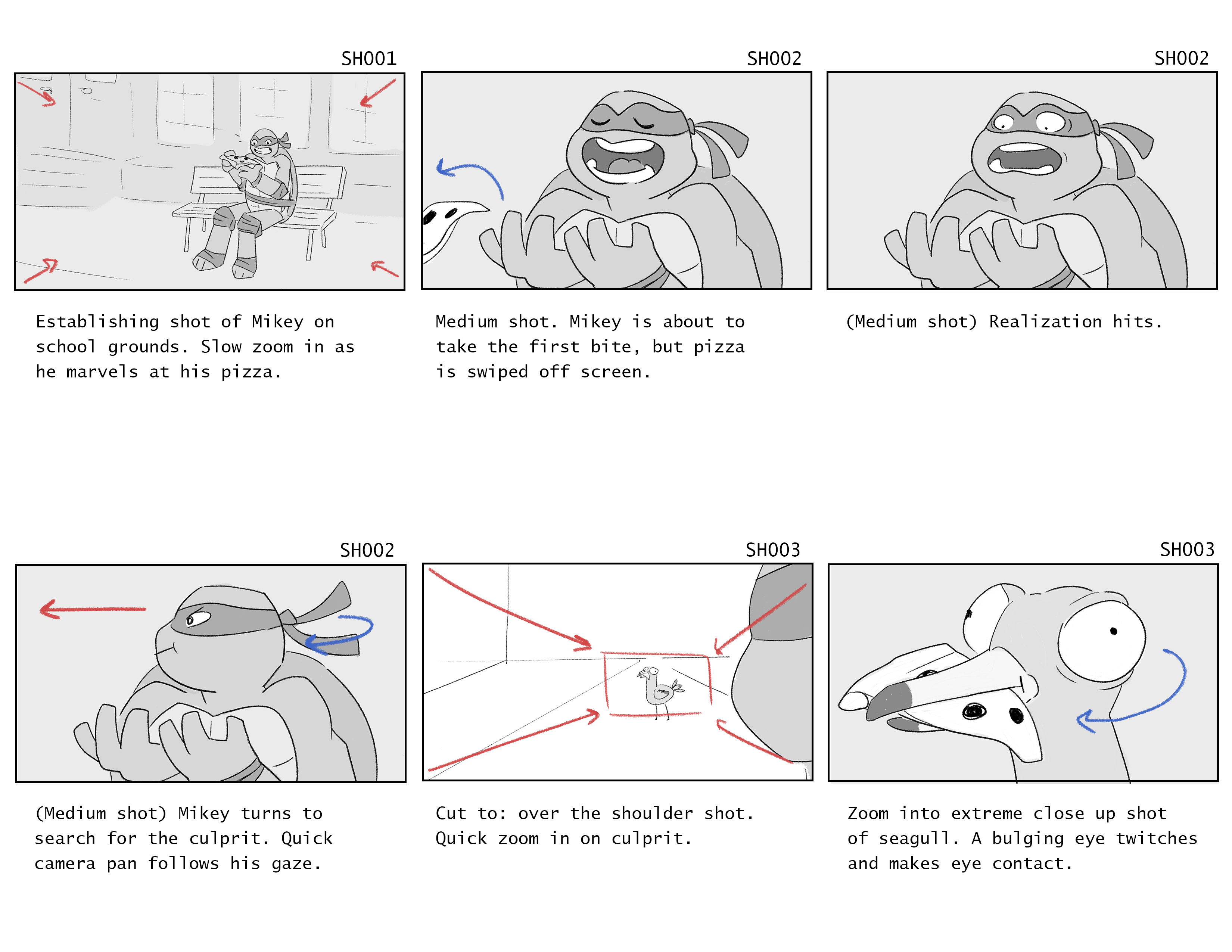 SH001

Establishing shot of Mikey on school grounds. Slow zoom in as he marvels at his pizza.

SH002

Medium shot. Mikey is about to take the first bite, but pizza is swiped off screen.

SH002

(Medium shot) Realization hits.

SH002

(Medium shot) Mikey turns to search for the culprit. Quick camera pan follows his gaze.

SH003

Cut to: over the shoulder shot. Quick zoom in on culprit.

SH003

Zoom into extreme close up shot of seagull. A bulging eye twitches and makes eye contact.